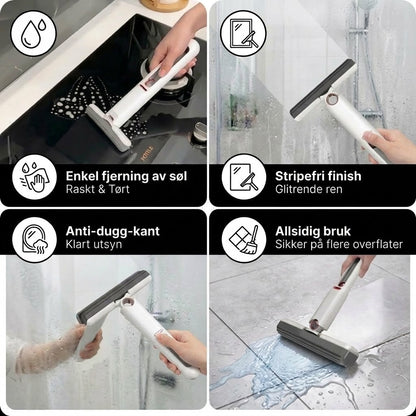 Enkel fjerning av søl
Raskt & Tørt

Stripefri finish
Glitrende ren

Anti-dugg-kant
Klart utsyn

Allsidig bruk
Sikker på flere overflater