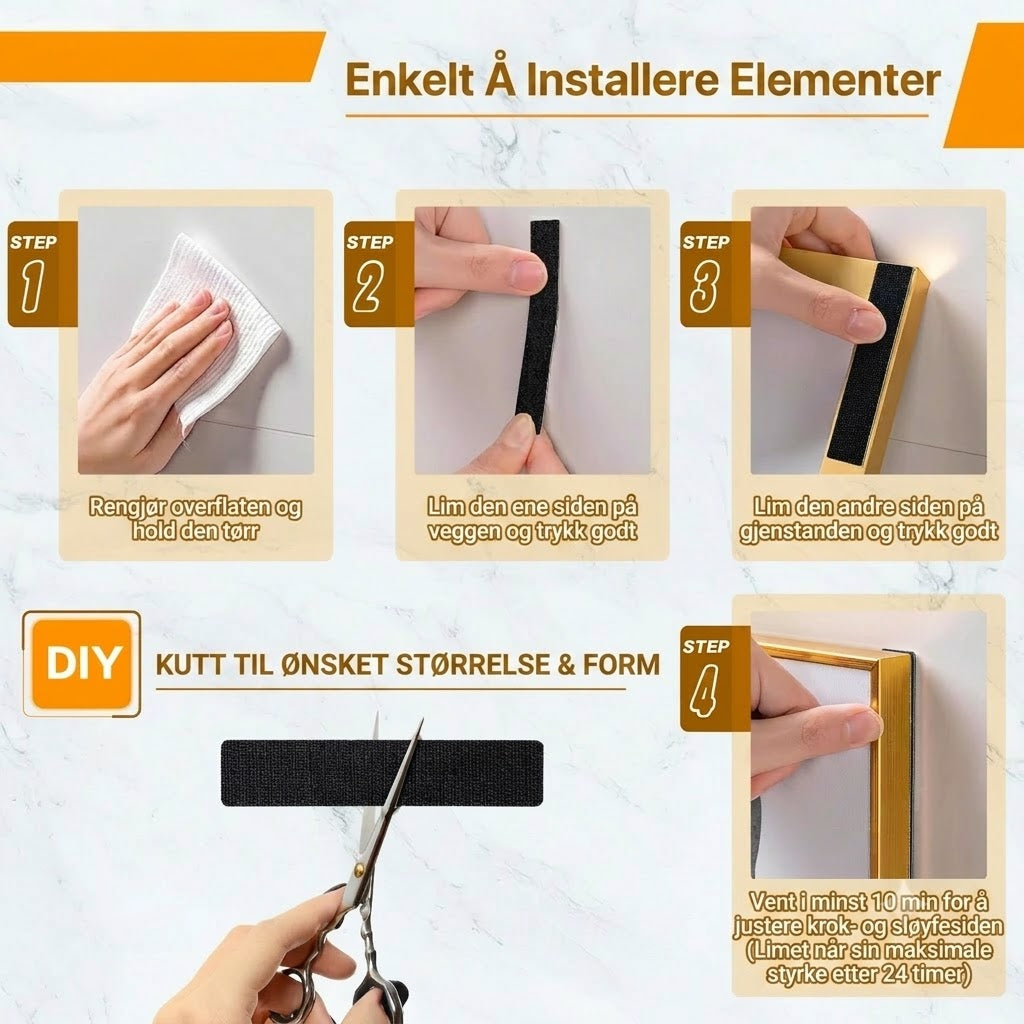 Enkelt Å Installere Elementer

STEP 1
Rengjør overflaten og hold den tørr

STEP 2
Lim den ene siden på veggen og trykk godt

STEP 3
Lim den andre siden på gjenstanden og trykk godt

DIY
KUTT TIL ØNSKET STØRRELSE & FORM

STEP 4
Vent i minst 10 min for å justere krok- og sløyfesiden (Limet når sin maksimale styrke etter 24 timer)