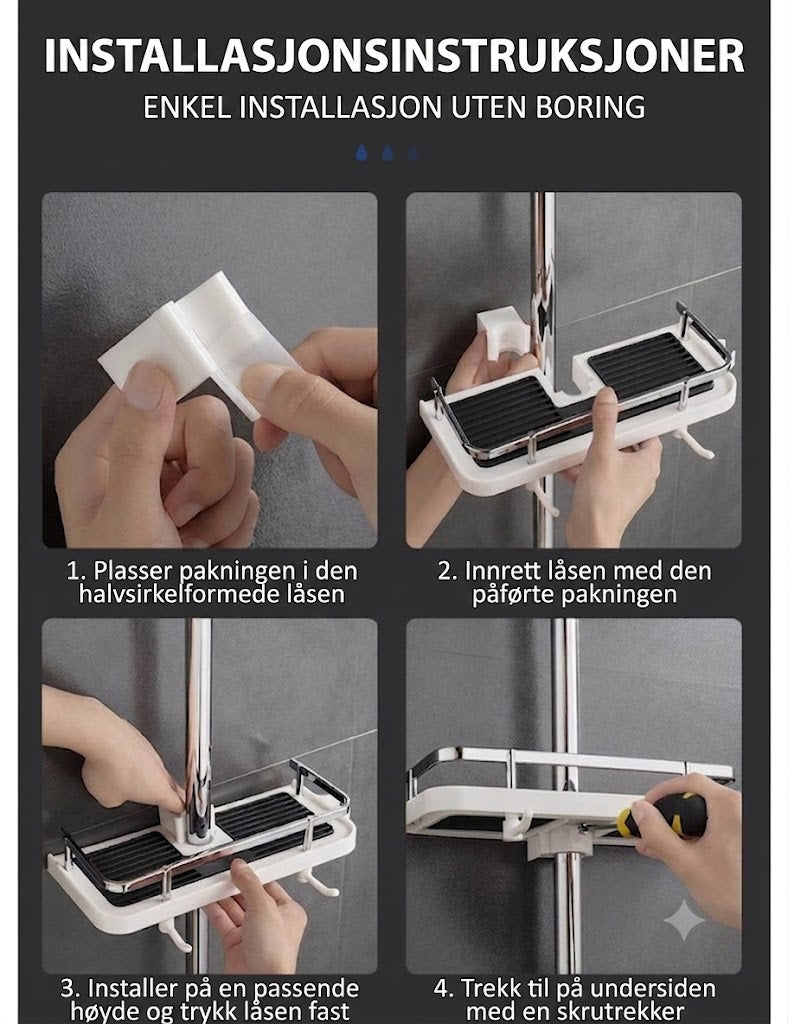 INSTALLASJONSINSTRUKSJONER

ENKEL INSTALLASJON UTEN BORING

1. Plasser pakningen i den halvsirkelformede låsen

2. Innrett låsen med den påførte pakningen

3. Installer på en passende høyde og trykk låsen fast

4. Trekk til på undersiden med en skrutrekker