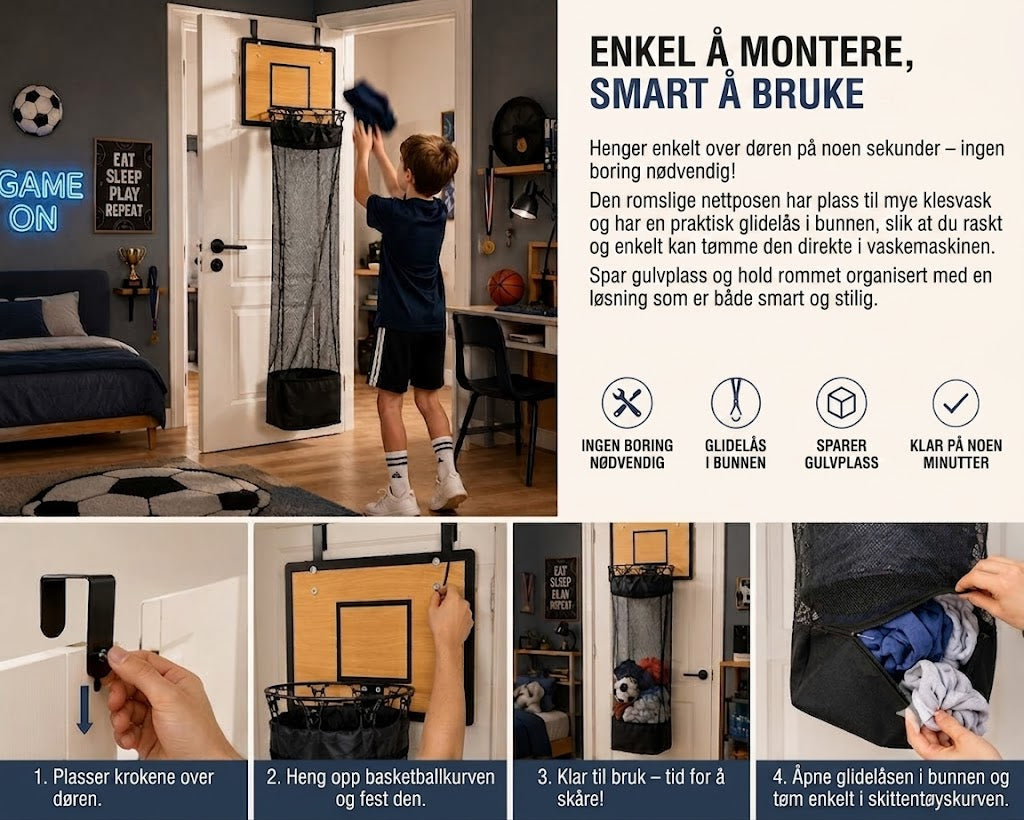 GAME ON

EAT SLEEP PLAY REPEAT

ENKEL Å MONTERE, SMART Å BRUKE

Henger enkelt over døren på noen sekunder – ingen boring nødvendig!

Den romslige nettposen har plass til mye klesvask og har en praktisk glidelås i bunnen, slik at du raskt og enkelt kan tømme den direkte i vaskemaskinen.

Spar gulvplass og hold rommet organisert med en løsning som er både smart og stilig.

INGEN BORING NØDVENDIG

GLIDELÅS I BUNNEN

SPARER GULVPLASS

KLAR PÅ NOEN MINUTTER

EAT SLEEP ELAN REPEAT

1. Plasser krokene over døren.

2. Heng opp basketballkurven og fest den.

3. Klar til bruk – tid for å skåre!

4. Åpne glidelåsen i bunnen og tøm enkelt i skittentøyskurven.